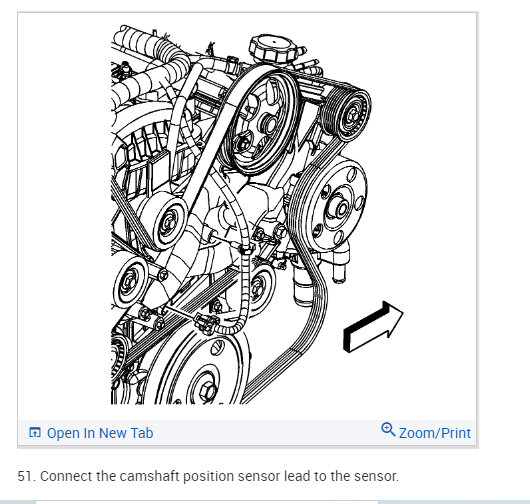 Open In New Tab

Zoom/Print

51. Connect the camshaft position sensor lead to the sensor.