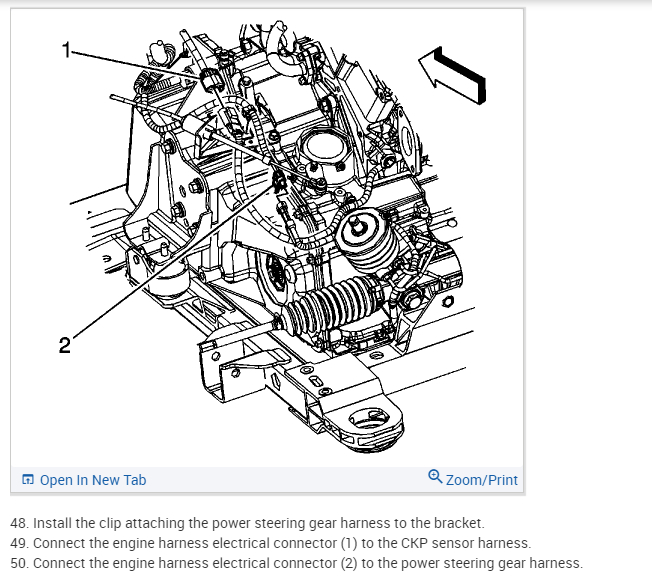 1

2

Open In New Tab

Zoom/Print

48. Install the clip attaching the power steering gear harness to the bracket.
49. Connect the engine harness electrical connector (1) to the CKP sensor harness.
50. Connect the engine harness electrical connector (2) to the power steering gear harness.