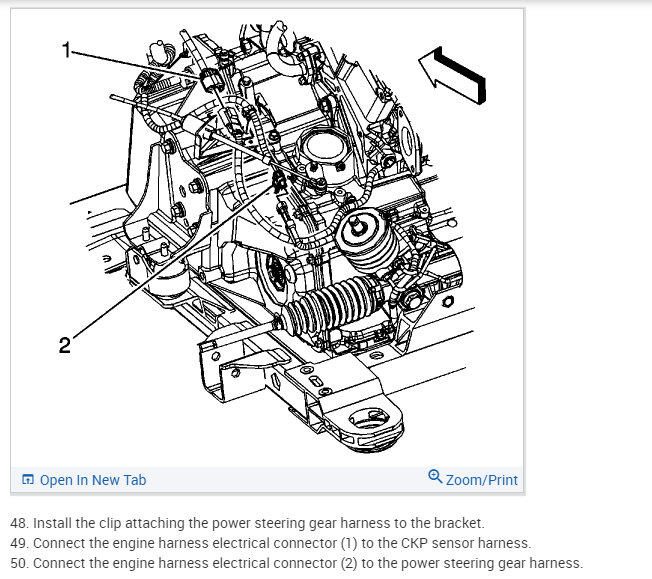 1

2

Open In New Tab

Zoom/Print

48. Install the clip attaching the power steering gear harness to the bracket.
49. Connect the engine harness electrical connector (1) to the CKP sensor harness.
50. Connect the engine harness electrical connector (2) to the power steering gear harness.