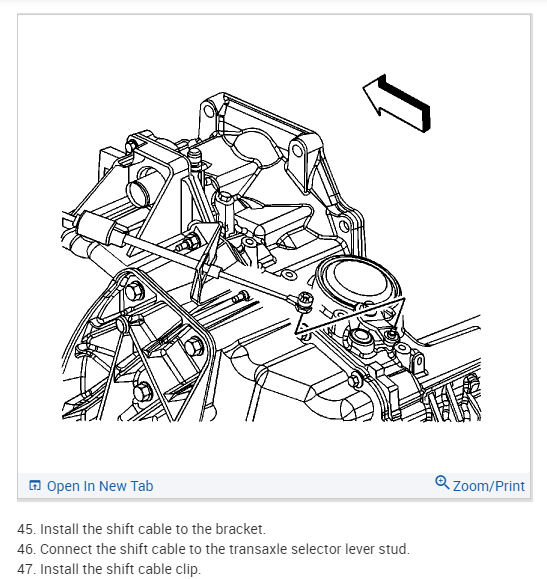 Open In New Tab

Zoom/Print

45. Install the shift cable to the bracket.
46. Connect the shift cable to the transaxle selector lever stud.
47. Install the shift cable clip.