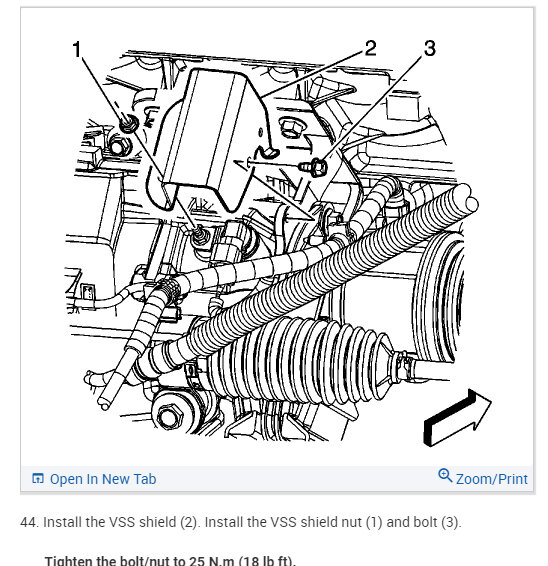 1
2
3

Open In New Tab
Zoom/Print

44. Install the VSS shield (2). Install the VSS shield nut (1) and bolt (3).

Tighten the bolt/nut to 25 N.m (18 lb ft).