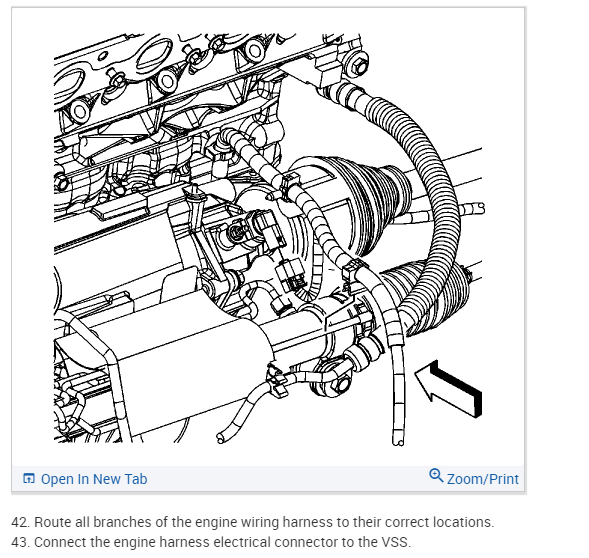 Open In New Tab

Zoom/Print

42. Route all branches of the engine wiring harness to their correct locations.
43. Connect the engine harness electrical connector to the VSS.