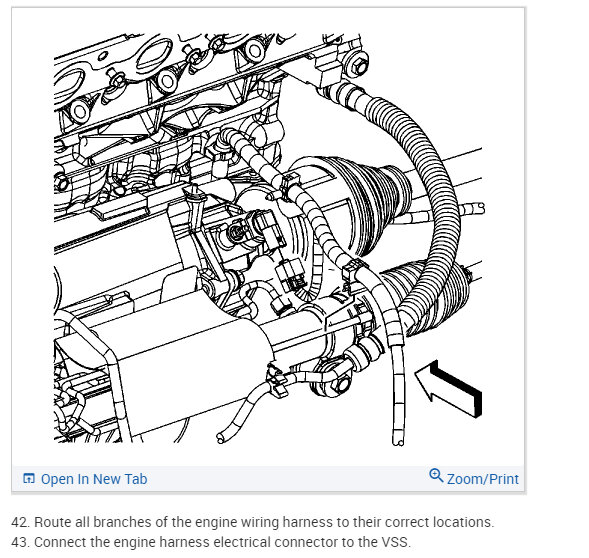 Open In New Tab

Zoom/Print

42. Route all branches of the engine wiring harness to their correct locations.

43. Connect the engine harness electrical connector to the VSS.