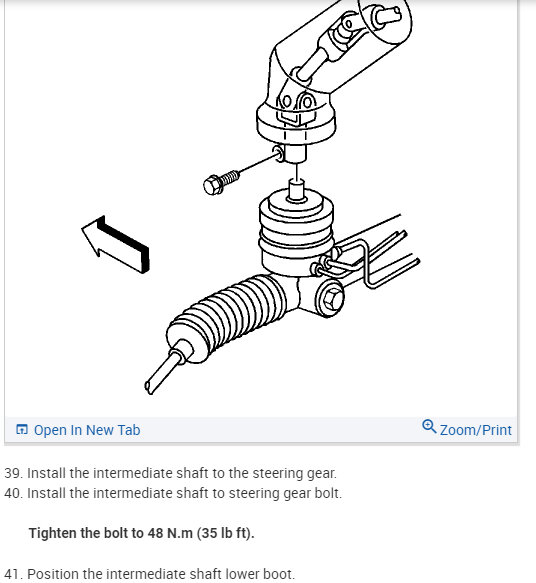 Open In New Tab

Zoom/Print

39. Install the intermediate shaft to the steering gear.
40. Install the intermediate shaft to steering gear bolt.

Tighten the bolt to 48 N.m (35 lb ft).

41. Position the intermediate shaft lower boot.