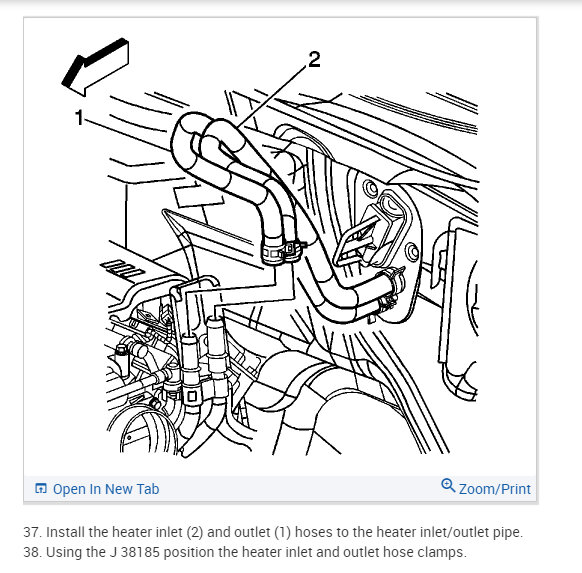 2

1

Open In New Tab

Zoom/Print

37. Install the heater inlet (2) and outlet (1) hoses to the heater inlet/outlet pipe.
38. Using the J 38185 position the heater inlet and outlet hose clamps.