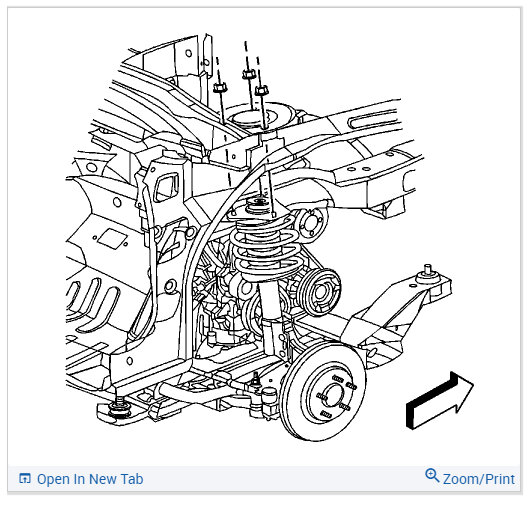 Open In New Tab

Zoom/Print