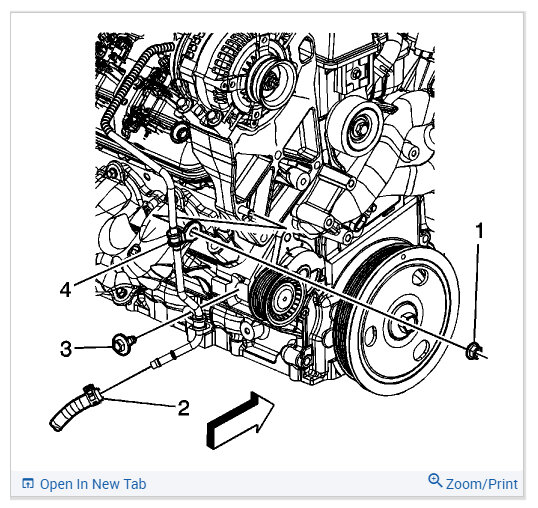 1

4

3

2

Open In New Tab

Zoom/Print