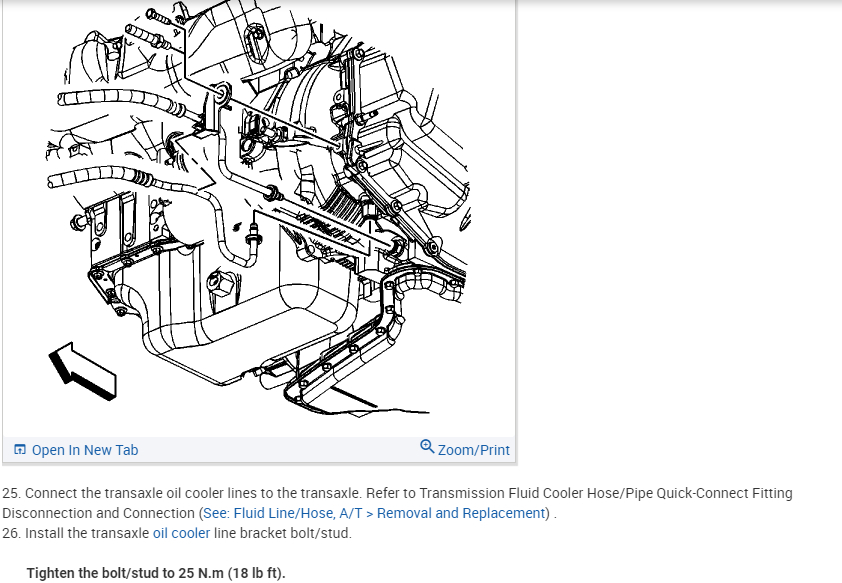 Open In New Tab

Zoom/Print

25. Connect the transaxle oil cooler lines to the transaxle. Refer to Transmission Fluid Cooler Hose/Pipe Quick-Connect Fitting Disconnection and Connection (See: Fluid Line/Hose, A/T > Removal and Replacement) .
26. Install the transaxle oil cooler line bracket bolt/stud.

Tighten the bolt/stud to 25 N.m (18 lb ft).