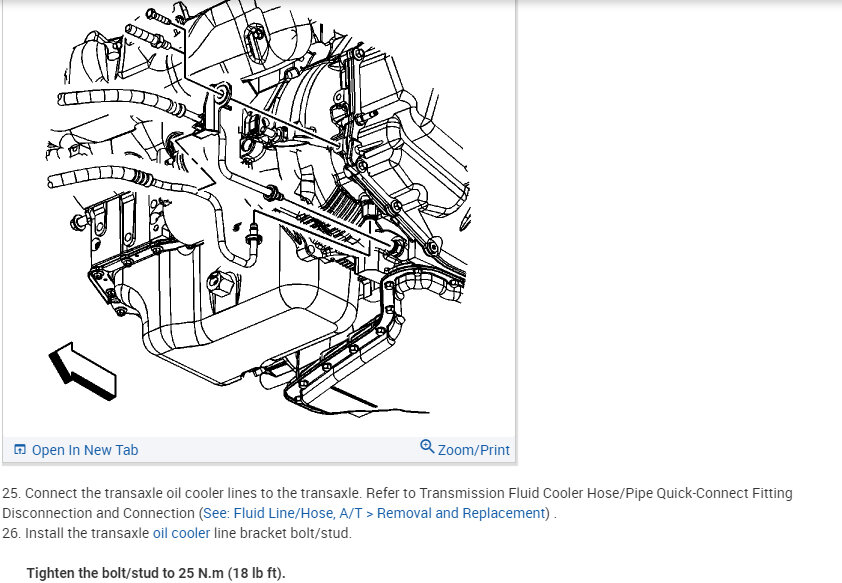 Open In New Tab

Zoom/Print

25. Connect the transaxle oil cooler lines to the transaxle. Refer to Transmission Fluid Cooler Hose/Pipe Quick-Connect Fitting Disconnection and Connection (See: Fluid Line/Hose, A/T > Removal and Replacement) .
26. Install the transaxle oil cooler line bracket bolt/stud.

Tighten the bolt/stud to 25 N.m (18 lb ft).