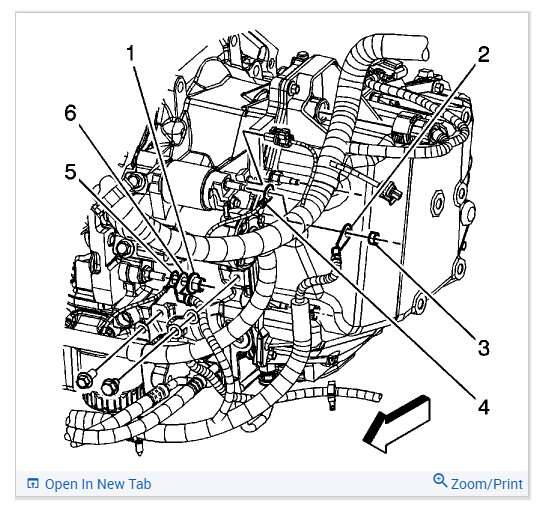 1
2
6
5
3
4

Open In New Tab
Zoom/Print