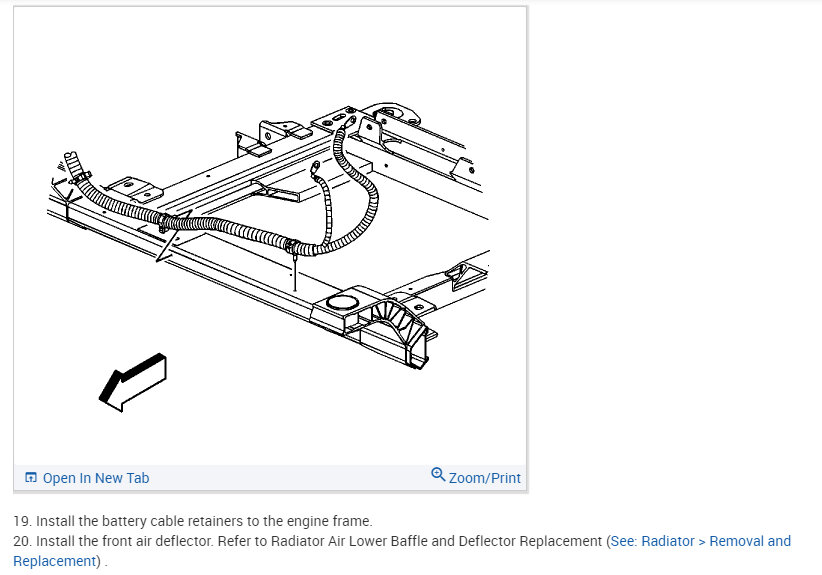 Open In New Tab
Zoom/Print

19. Install the battery cable retainers to the engine frame.
20. Install the front air deflector. Refer to Radiator Air Lower Baffle and Deflector Replacement (See: Radiator > Removal and Replacement) .