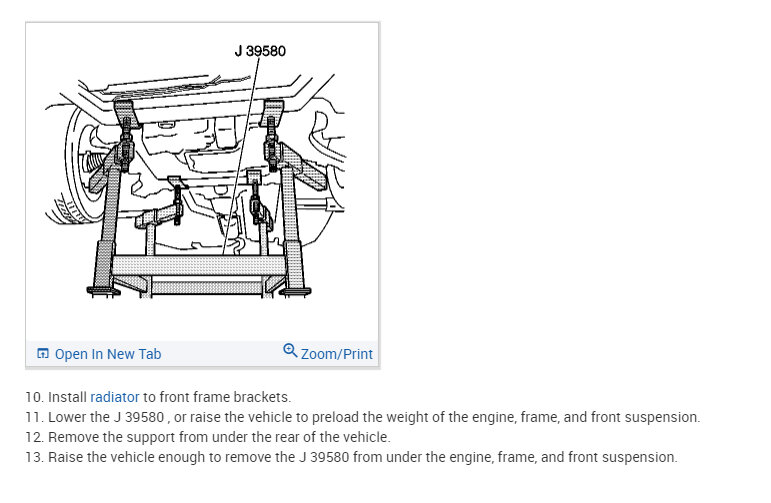 J 39580

Open In New Tab

Zoom/Print

10. Install radiator to front frame brackets.
11. Lower the J 39580 , or raise the vehicle to preload the weight of the engine, frame, and front suspension.
12. Remove the support from under the rear of the vehicle.
13. Raise the vehicle enough to remove the J 39580 from under the engine, frame, and front suspension.