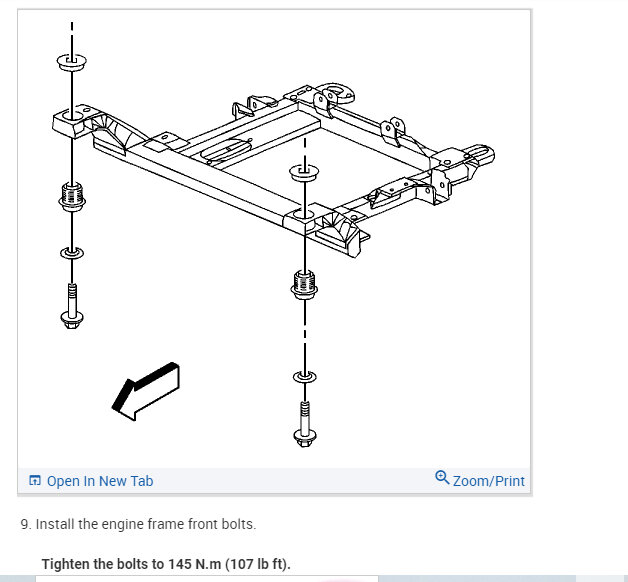 Open In New Tab

Zoom/Print

9. Install the engine frame front bolts.

Tighten the bolts to 145 N.m (107 lb ft).