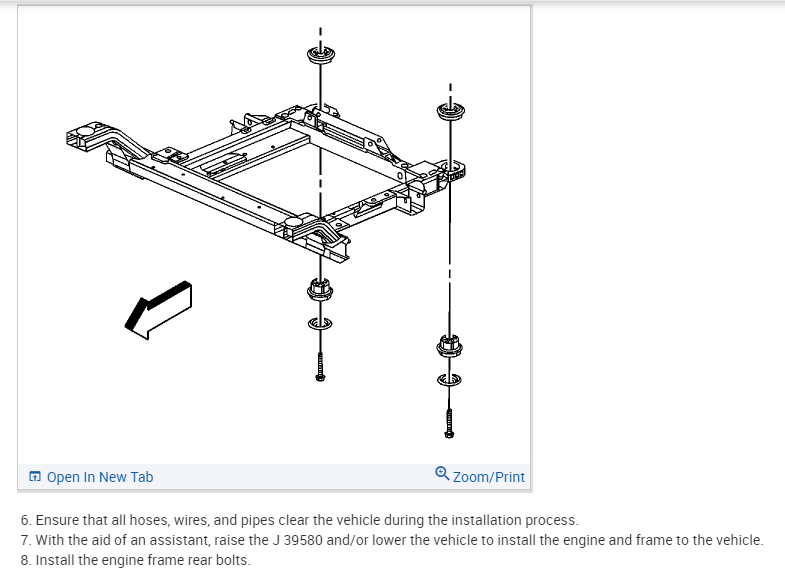 Open In New Tab
Zoom/Print

6. Ensure that all hoses, wires, and pipes clear the vehicle during the installation process.
7. With the aid of an assistant, raise the J 39580 and/or lower the vehicle to install the engine and frame to the vehicle.
8. Install the engine frame rear bolts.