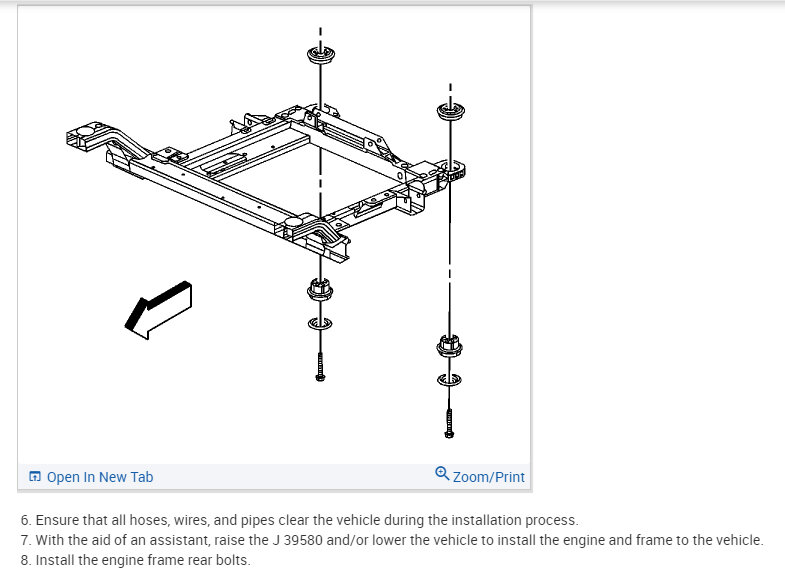 Open In New Tab

Zoom/Print

6. Ensure that all hoses, wires, and pipes clear the vehicle during the installation process.
7. With the aid of an assistant, raise the J 39580 and/or lower the vehicle to install the engine and frame to the vehicle.
8. Install the engine frame rear bolts.