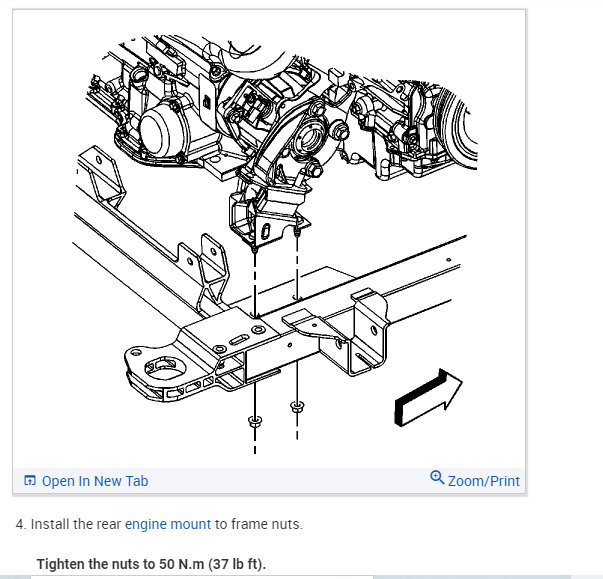 Open In New Tab

Zoom/Print

4. Install the rear engine mount to frame nuts.

Tighten the nuts to 50 N.m (37 lb ft).