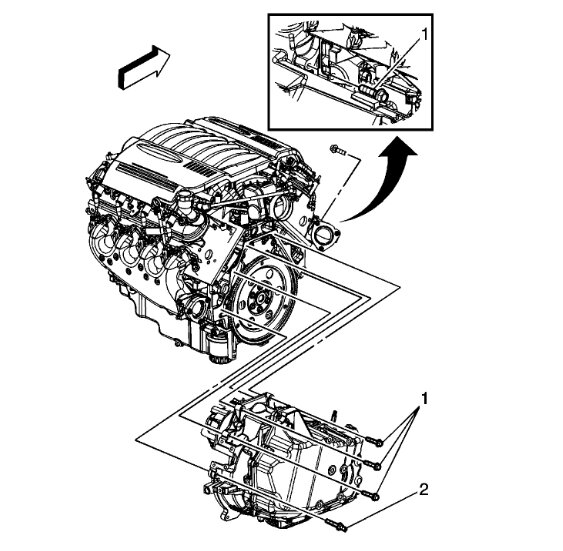 1

1

2