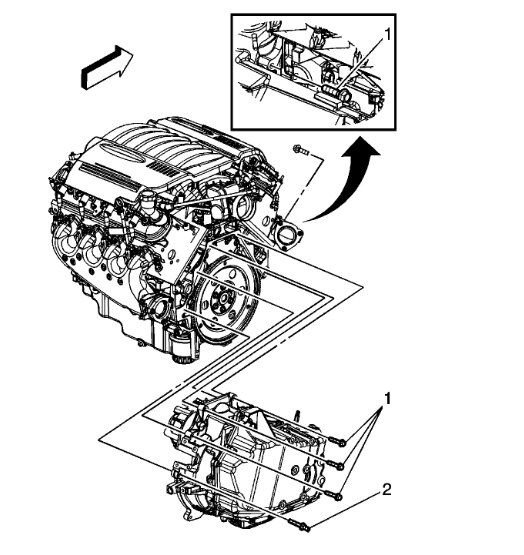 1

1

2