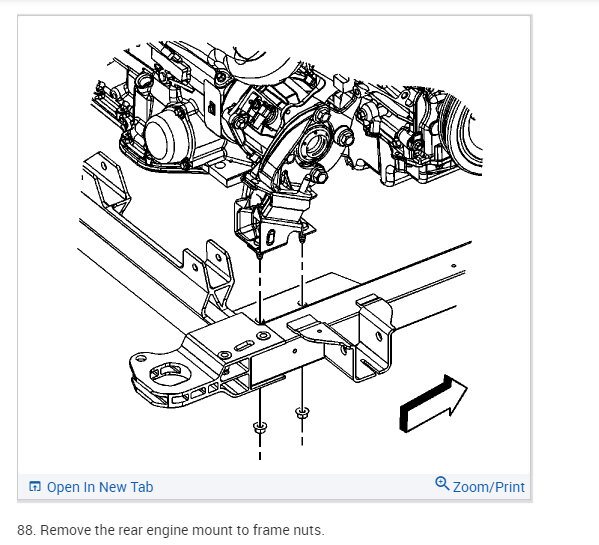 Open In New Tab

Zoom/Print

88. Remove the rear engine mount to frame nuts.