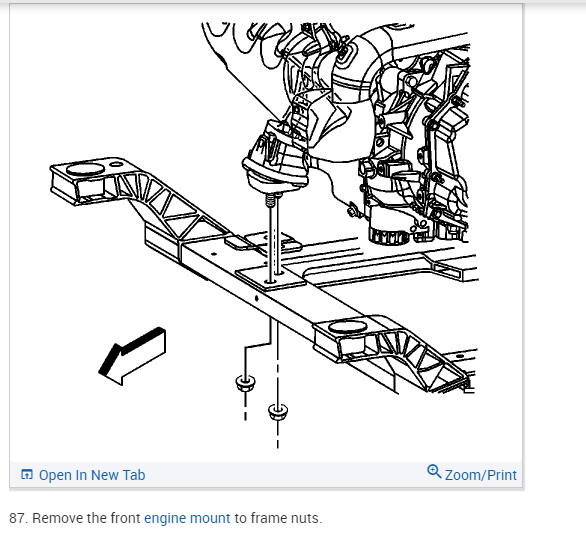 Open In New Tab

Zoom/Print

87. Remove the front engine mount to frame nuts.