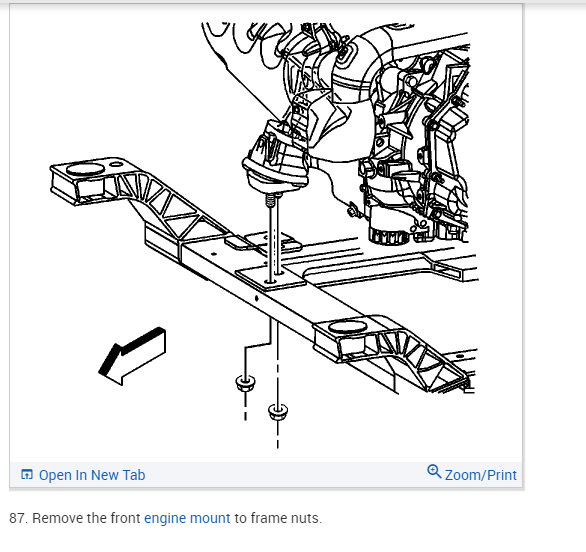 Open In New Tab

Zoom/Print

87. Remove the front engine mount to frame nuts.