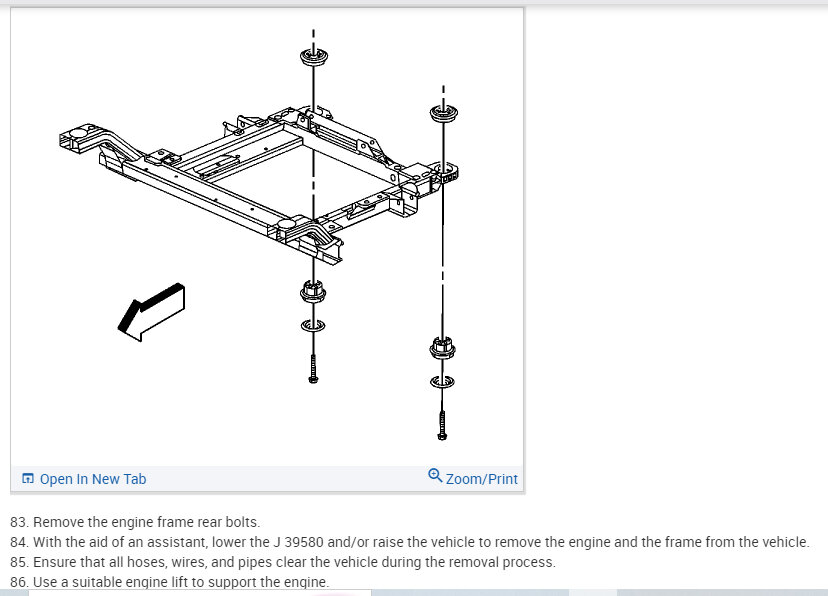 Open In New Tab
Zoom/Print

83. Remove the engine frame rear bolts.
84. With the aid of an assistant, lower the J 39580 and/or raise the vehicle to remove the engine and the frame from the vehicle.
85. Ensure that all hoses, wires, and pipes clear the vehicle during the removal process.
86. Use a suitable engine lift to support the engine.