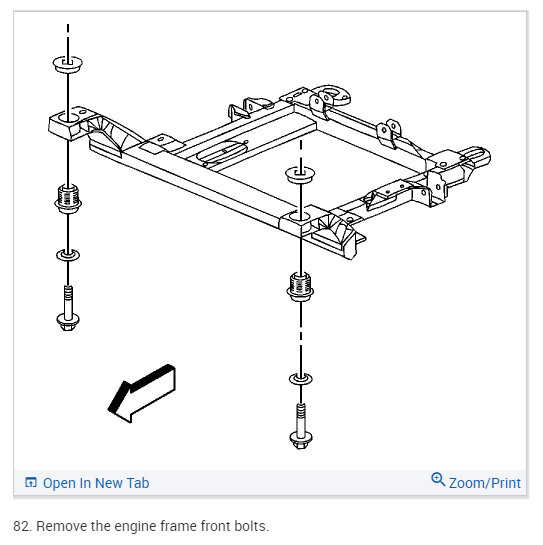 Open In New Tab

Zoom/Print

82. Remove the engine frame front bolts.