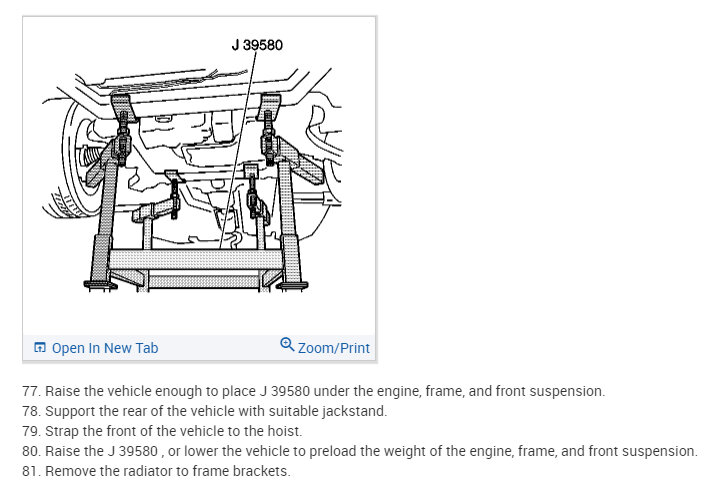 J 39580

Open In New Tab

Zoom/Print

77. Raise the vehicle enough to place J 39580 under the engine, frame, and front suspension.
78. Support the rear of the vehicle with suitable jackstand.
79. Strap the front of the vehicle to the hoist.
80. Raise the J 39580 , or lower the vehicle to preload the weight of the engine, frame, and front suspension.
81. Remove the radiator to frame brackets.