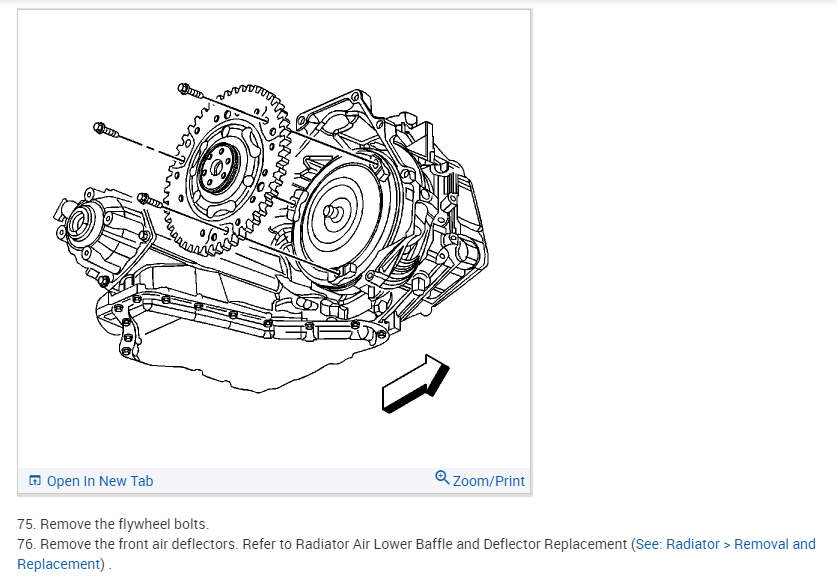 Open In New Tab

Zoom/Print

75. Remove the flywheel bolts.
76. Remove the front air deflectors. Refer to Radiator Air Lower Baffle and Deflector Replacement (See: Radiator > Removal and Replacement) .