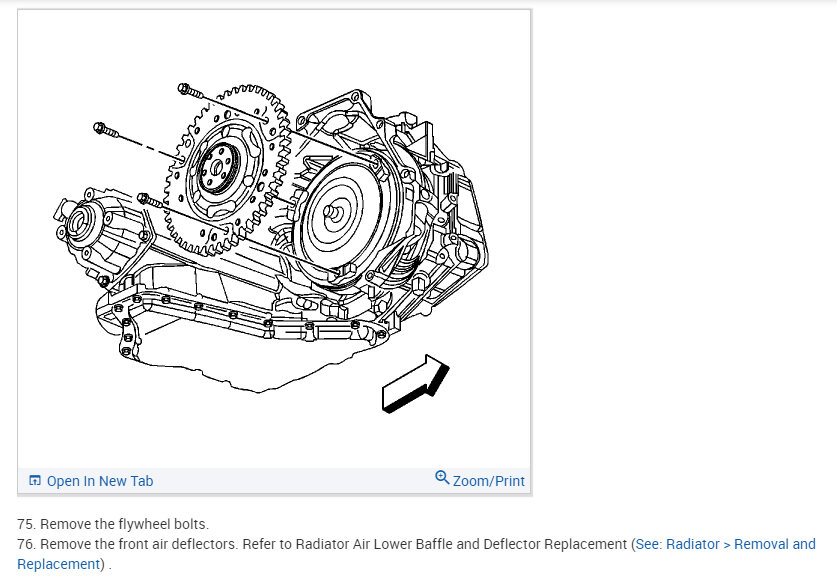 Open In New Tab

Zoom/Print

75. Remove the flywheel bolts.
76. Remove the front air deflectors. Refer to Radiator Air Lower Baffle and Deflector Replacement (See: Radiator > Removal and Replacement) .