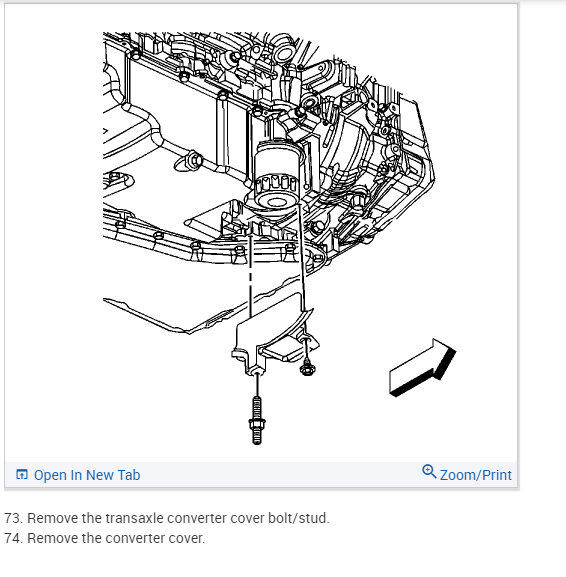 Open In New Tab

Zoom/Print

73. Remove the transaxle converter cover bolt/stud.
74. Remove the converter cover.