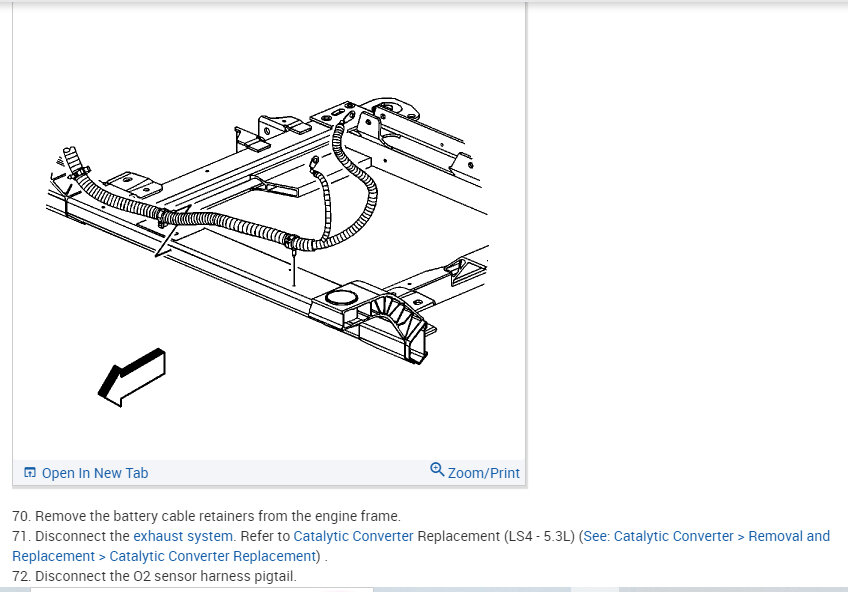 Open In New Tab

Zoom/Print

70. Remove the battery cable retainers from the engine frame.
71. Disconnect the exhaust system. Refer to Catalytic Converter Replacement (LS4 - 5.3L) (See: Catalytic Converter > Removal and Replacement > Catalytic Converter Replacement) .
72. Disconnect the O2 sensor harness pigtail.