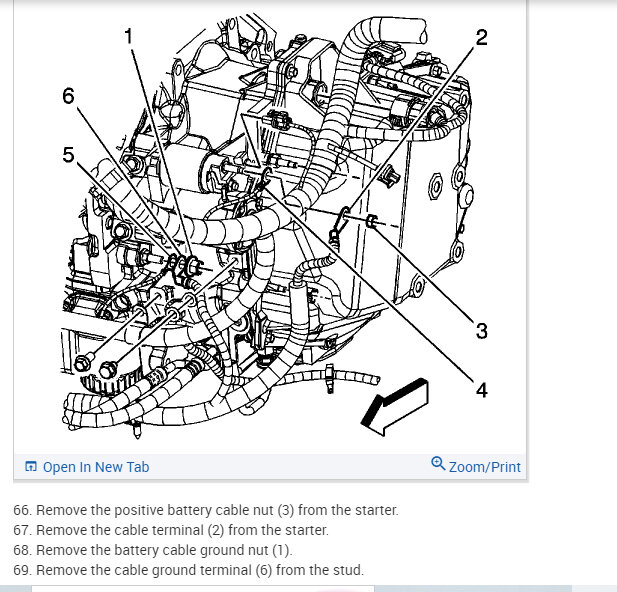 1
2
6
5
3
4

Open In New Tab
Zoom/Print

66. Remove the positive battery cable nut (3) from the starter.
67. Remove the cable terminal (2) from the starter.
68. Remove the battery cable ground nut (1).
69. Remove the cable ground terminal (6) from the stud.