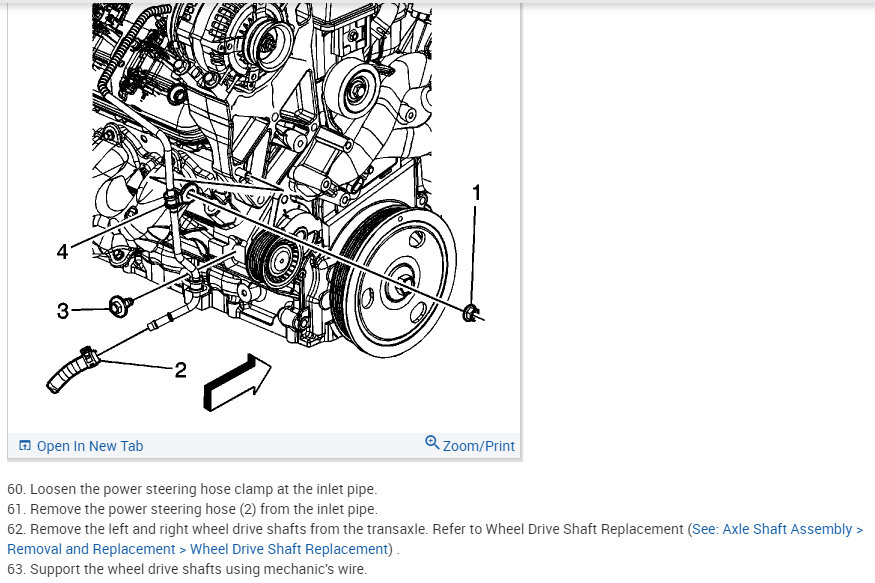 1
4
3
2

Open In New Tab
Zoom/Print

60. Loosen the power steering hose clamp at the inlet pipe.
61. Remove the power steering hose (2) from the inlet pipe.
62. Remove the left and right wheel drive shafts from the transaxle. Refer to Wheel Drive Shaft Replacement (See: Axle Shaft Assembly > Removal and Replacement > Wheel Drive Shaft Replacement) .
63. Support the wheel drive shafts using mechanic's wire.