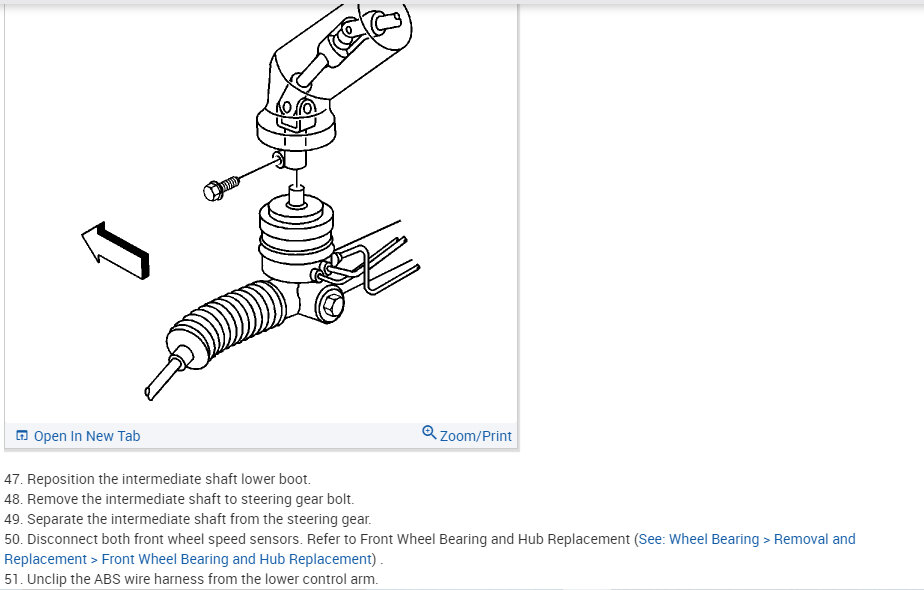 Open In New Tab

Zoom/Print

47. Reposition the intermediate shaft lower boot.
48. Remove the intermediate shaft to steering gear bolt.
49. Separate the intermediate shaft from the steering gear.
50. Disconnect both front wheel speed sensors. Refer to Front Wheel Bearing and Hub Replacement (See: Wheel Bearing > Removal and Replacement > Front Wheel Bearing and Hub Replacement) .
51. Unclip the ABS wire harness from the lower control arm.