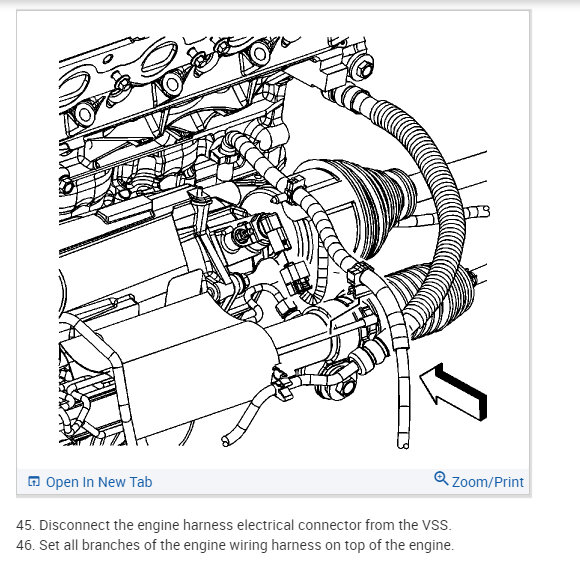 Open In New Tab

Zoom/Print

45. Disconnect the engine harness electrical connector from the VSS.
46. Set all branches of the engine wiring harness on top of the engine.