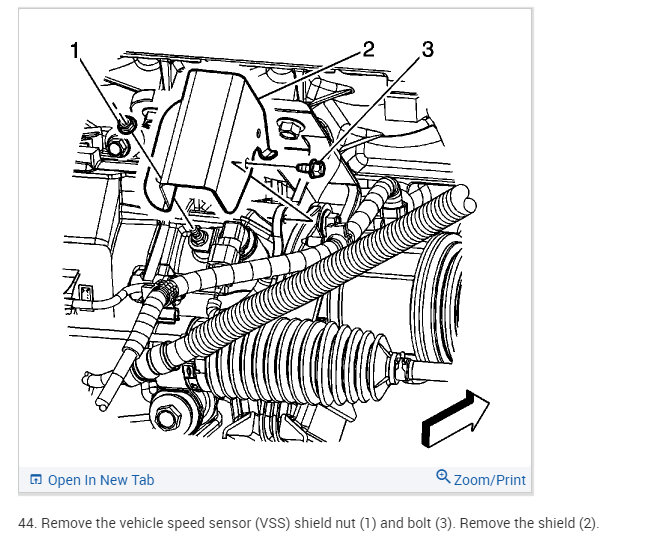 1
2
3

Open In New Tab
Zoom/Print

44. Remove the vehicle speed sensor (VSS) shield nut (1) and bolt (3). Remove the shield (2).