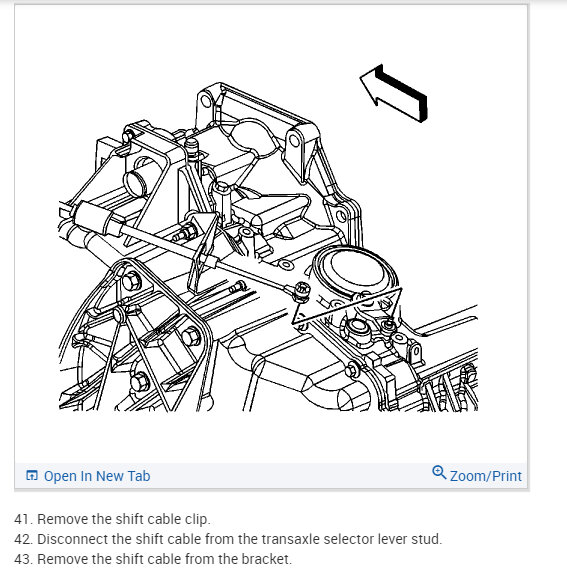 Open In New Tab

Zoom/Print

41. Remove the shift cable clip.
42. Disconnect the shift cable from the transaxle selector lever stud.
43. Remove the shift cable from the bracket.