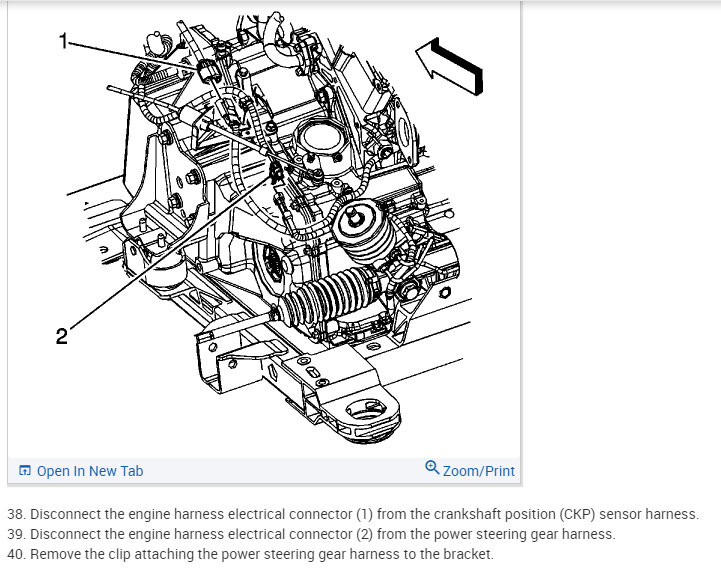 1

2

Open In New Tab

Zoom/Print

38. Disconnect the engine harness electrical connector (1) from the crankshaft position (CKP) sensor harness.
39. Disconnect the engine harness electrical connector (2) from the power steering gear harness.
40. Remove the clip attaching the power steering gear harness to the bracket.