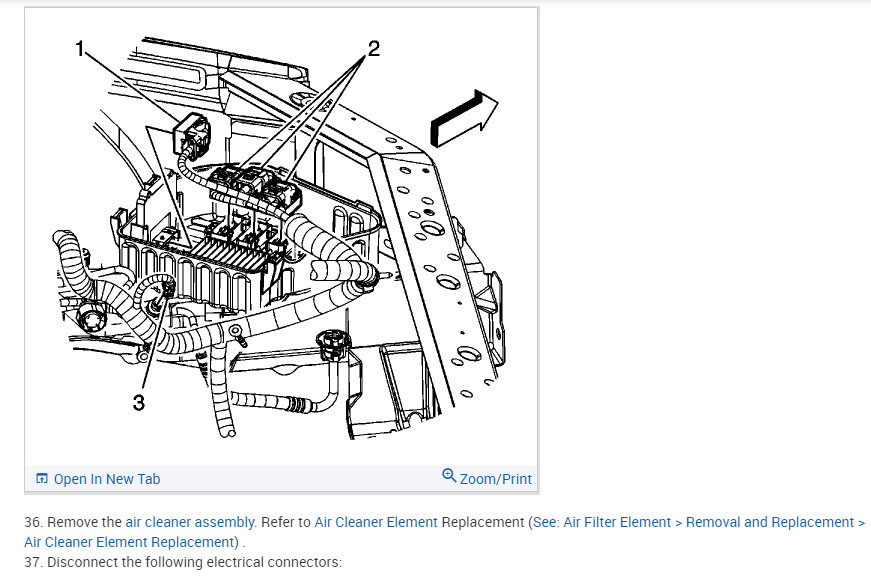 1
2
3

Open In New Tab
Zoom/Print

36. Remove the air cleaner assembly. Refer to Air Cleaner Element Replacement (See: Air Filter Element > Removal and Replacement > Air Cleaner Element Replacement) .
37. Disconnect the following electrical connectors: