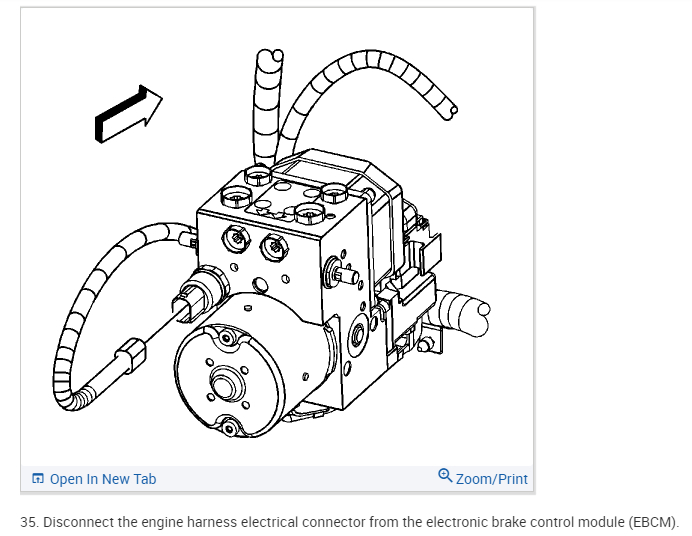 Open In New Tab

Zoom/Print

35. Disconnect the engine harness electrical connector from the electronic brake control module (EBCM).