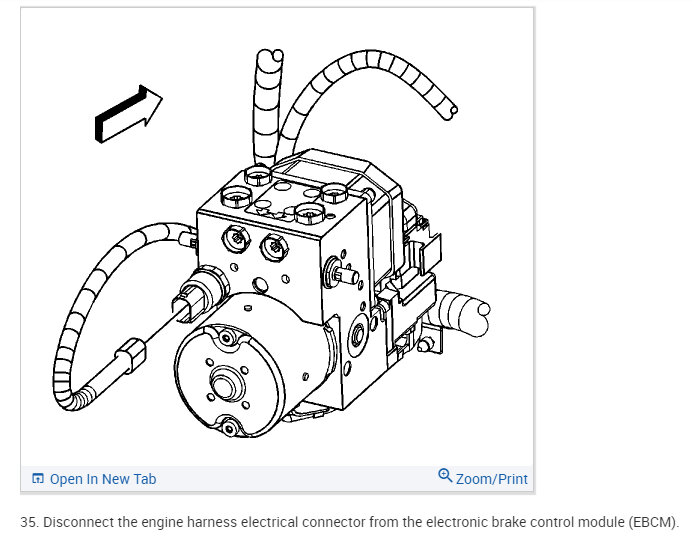 Open In New Tab

Zoom/Print

35. Disconnect the engine harness electrical connector from the electronic brake control module (EBCM).