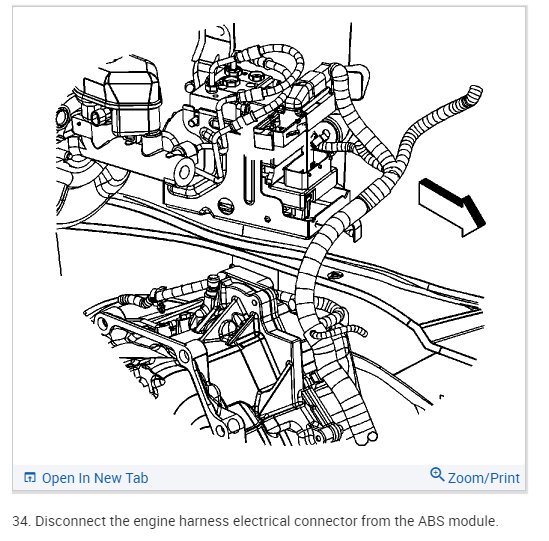 Open In New Tab

Zoom/Print

34. Disconnect the engine harness electrical connector from the ABS module.