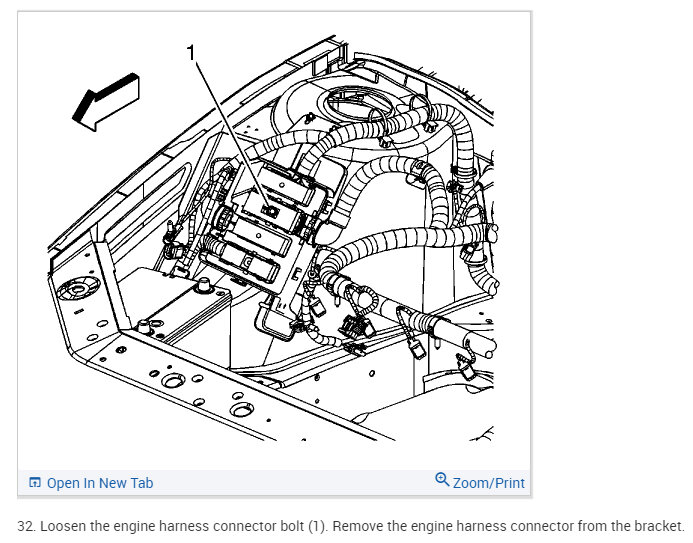 1

Open In New Tab

Zoom/Print

32. Loosen the engine harness connector bolt (1). Remove the engine harness connector from the bracket.