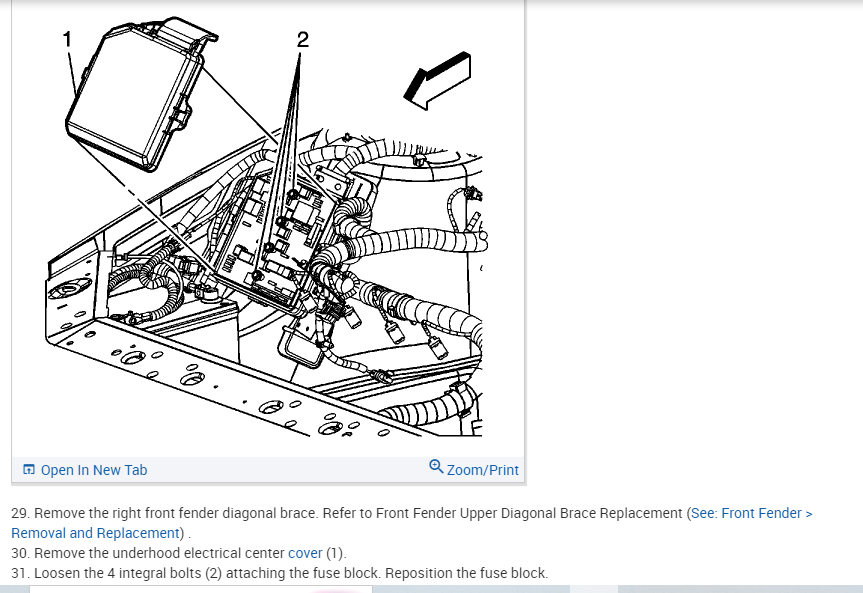 1

2

Open In New Tab

Zoom/Print

29. Remove the right front fender diagonal brace. Refer to Front Fender Upper Diagonal Brace Replacement (See: Front Fender > Removal and Replacement) .

30. Remove the underhood electrical center cover (1).

31. Loosen the 4 integral bolts (2) attaching the fuse block. Reposition the fuse block.