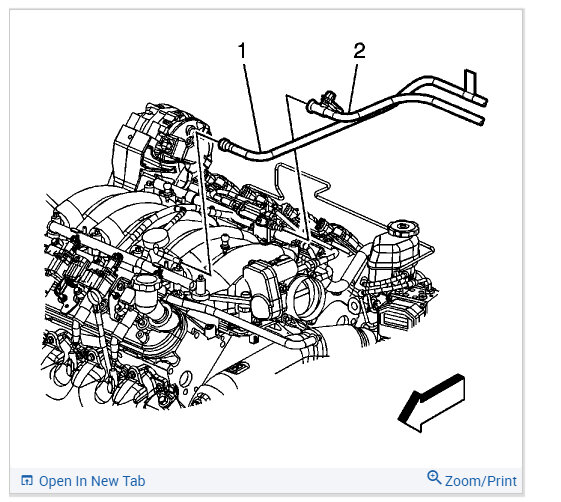 1

2

Open In New Tab

Zoom/Print