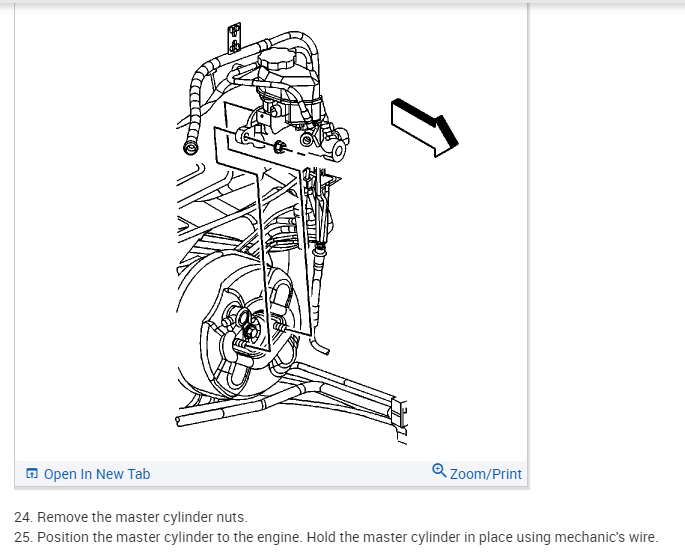 Open In New Tab

Zoom/Print

24. Remove the master cylinder nuts.
25. Position the master cylinder to the engine. Hold the master cylinder in place using mechanic's wire.