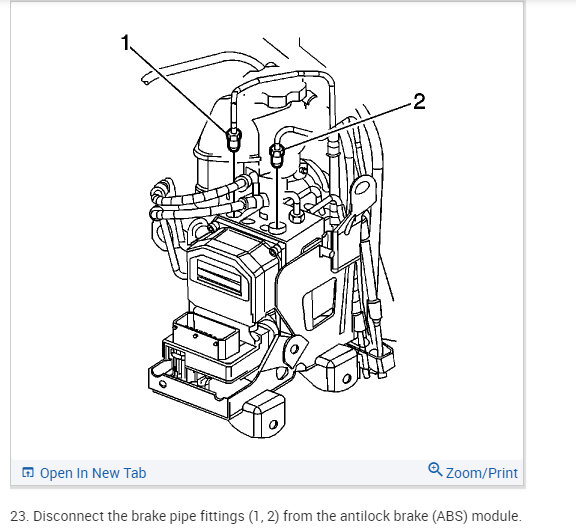 1

2

Open In New Tab

Zoom/Print

23. Disconnect the brake pipe fittings (1, 2) from the antilock brake (ABS) module.