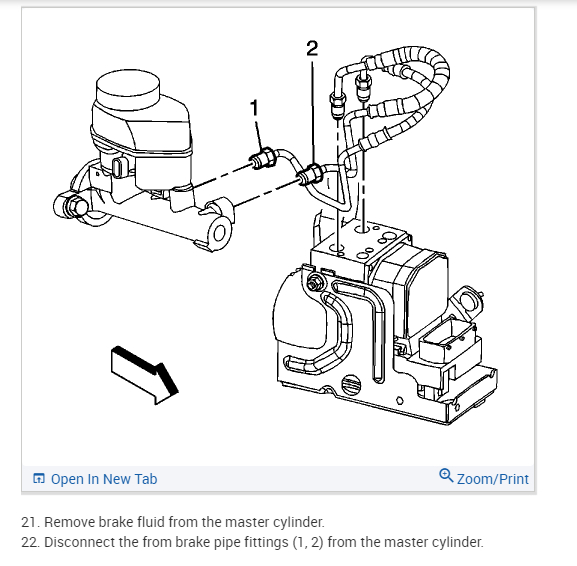 2

1

Open In New Tab

Zoom/Print

21. Remove brake fluid from the master cylinder.
22. Disconnect the from brake pipe fittings (1, 2) from the master cylinder.