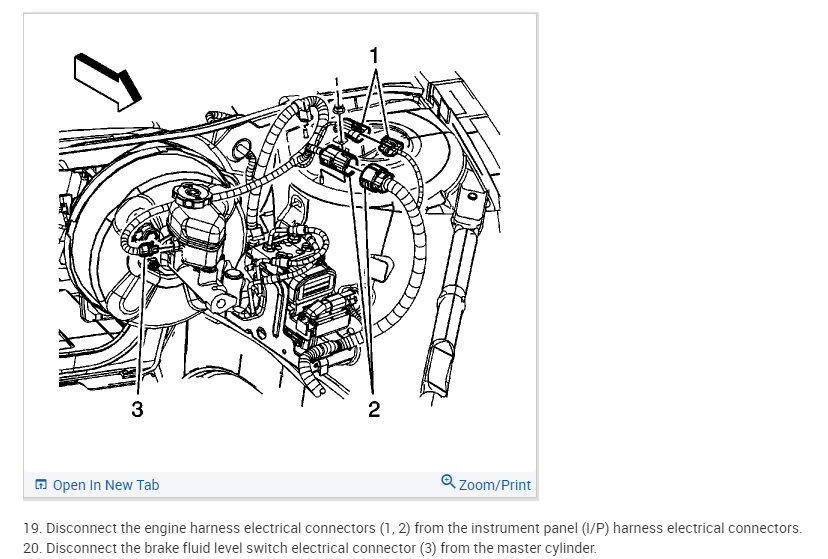 1

3

2

Open In New Tab

Zoom/Print

19. Disconnect the engine harness electrical connectors (1, 2) from the instrument panel (I/P) harness electrical connectors.
20. Disconnect the brake fluid level switch electrical connector (3) from the master cylinder.